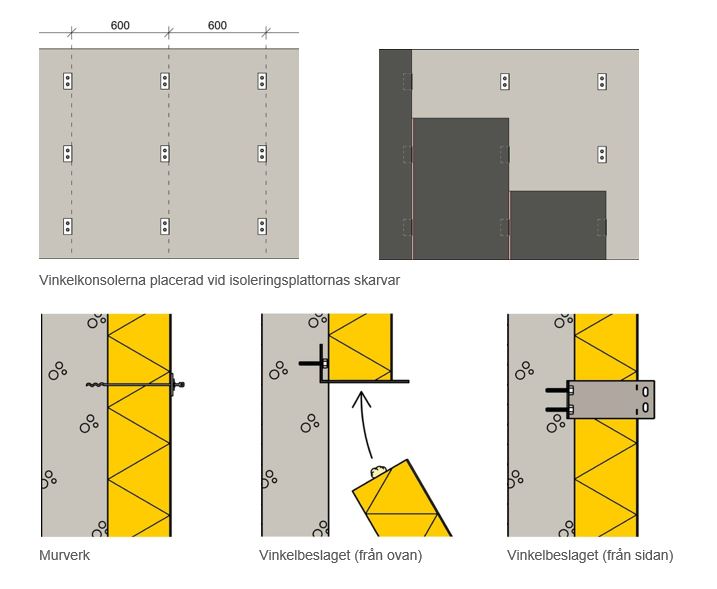 600
600

Vinkelkonsolerna placerad vid isoleringsplattornas skarvar

Murverk

Vinkelbeslaget (från ovan)

Vinkelbeslaget (från sidan)